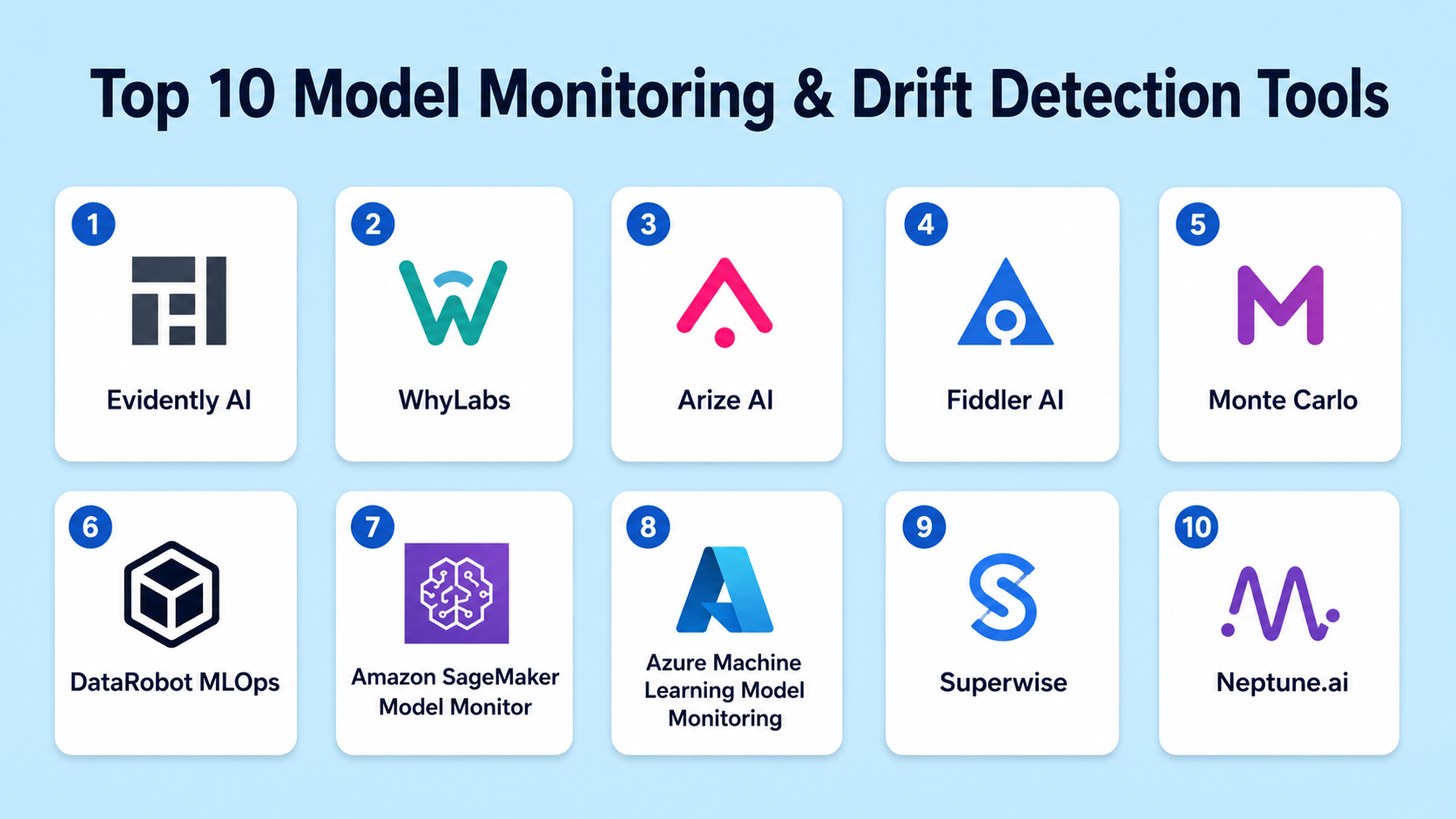 Top 10 Model Monitoring & Drift Detection Tools

1
Evidently AI

2
WhyLabs

3
Arize AI

4
Fiddler AI

5
Monte Carlo

6
DataRobot MLOps

7
Amazon SageMaker Model Monitor

8
Azure Machine Learning Model Monitoring

9
Superwise

10
Neptune.ai