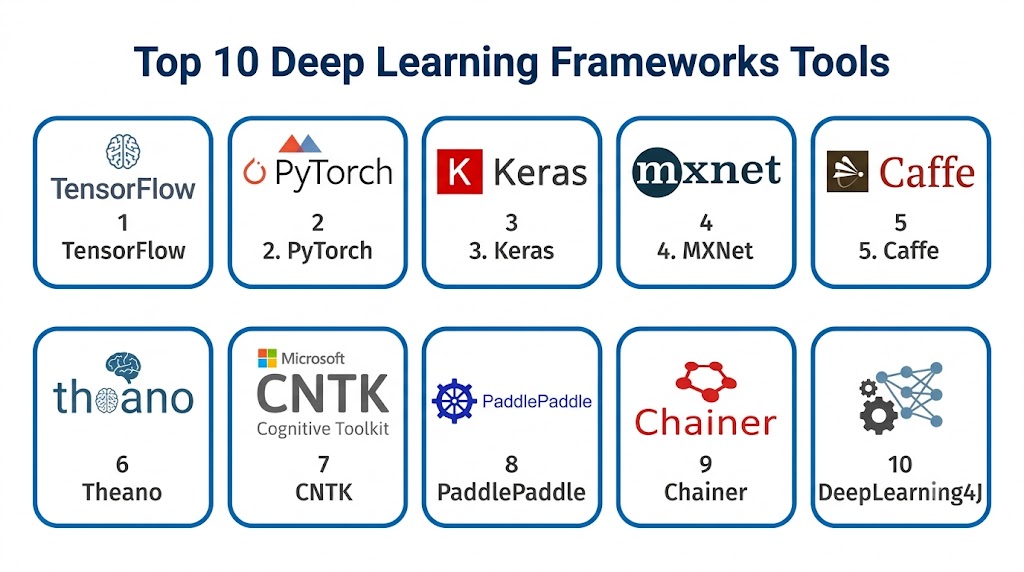 Top 10 Deep Learning Frameworks Tools

TensorFlow
1
TensorFlow

PyTorch
2
2. PyTorch

K Keras
3
3. Keras

mxnet
4
4. MXNet

Caffe
5
5. Caffe

theano
6
Theano

Microsoft
CNTK
Cognitive Toolkit
7
CNTK

PaddlePaddle
8
PaddlePaddle

Chainer
9
Chainer

10
DeepLearning4J